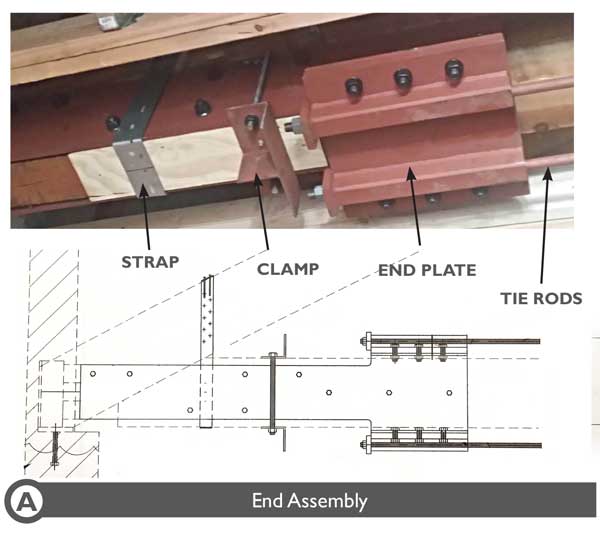 STRAP

CLAMP

END PLATE

TIE RODS

A

End Assembly